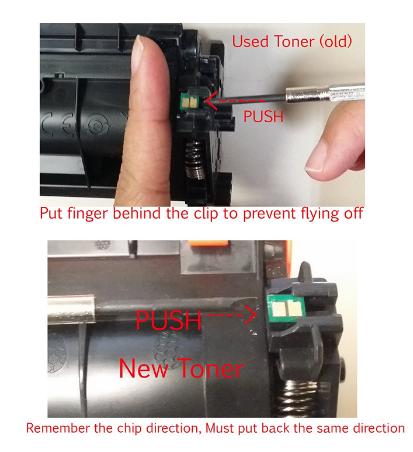 Used Toner (old)

PUSH

Put finger behind the clip to prevent flying off

PUSH

New Toner

Remember the chip direction, Must put back the same direction